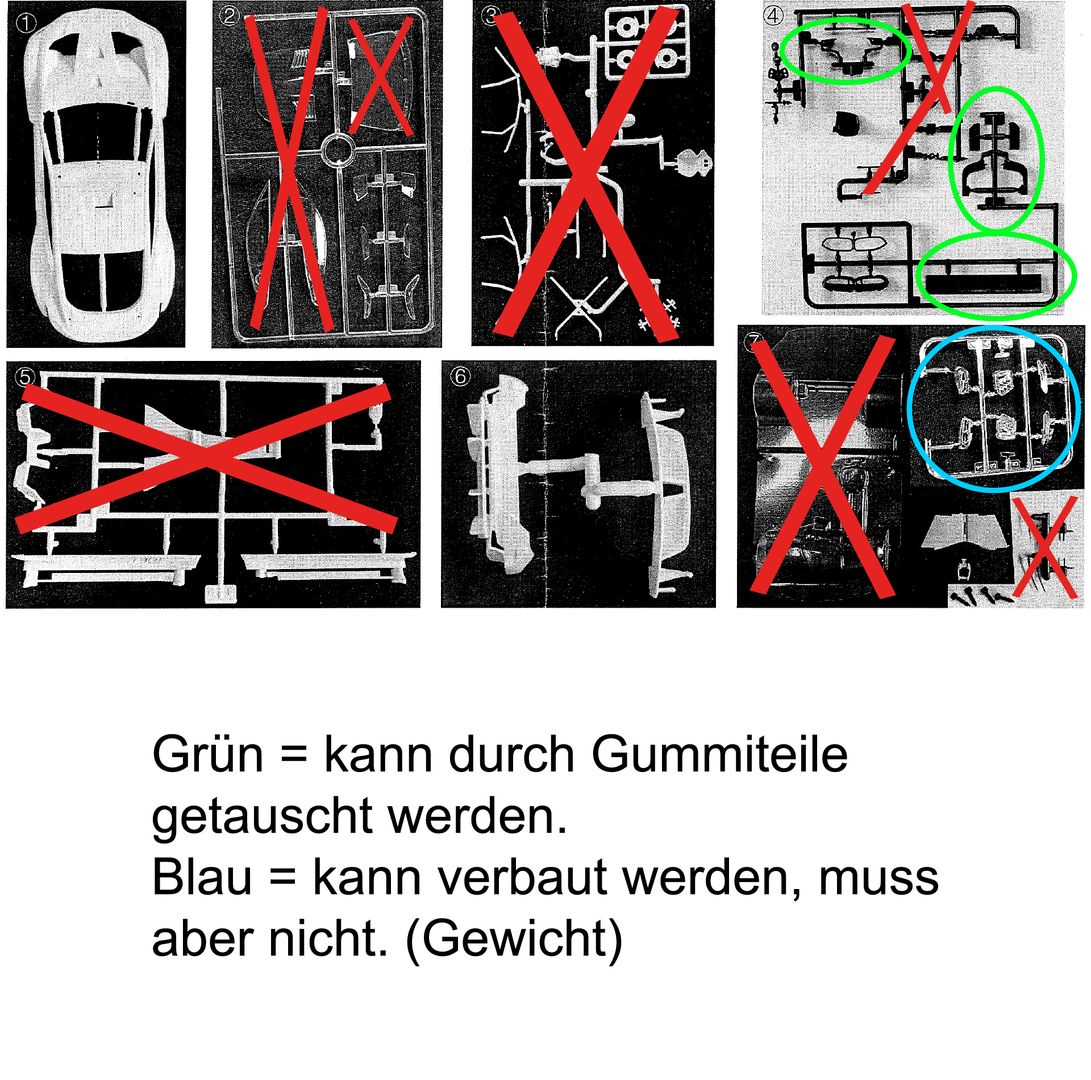 ①
②
③
④
⑤
⑥
⑦

Grün = kann durch Gummiteile getauscht werden.
Blau = kann verbaut werden, muss aber nicht. (Gewicht)